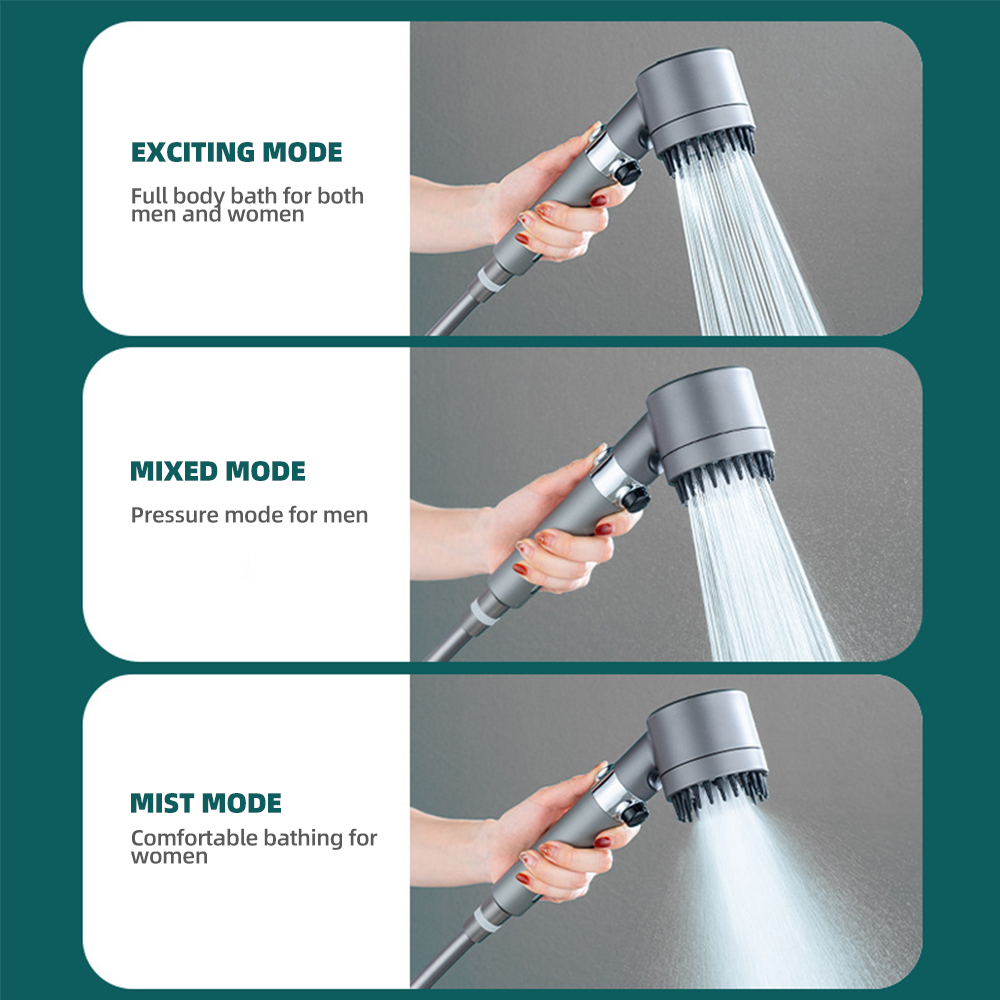 EXCITING MODE

Full body bath for both men and women

MIXED MODE

Pressure mode for men

MIST MODE

Comfortable bathing for women